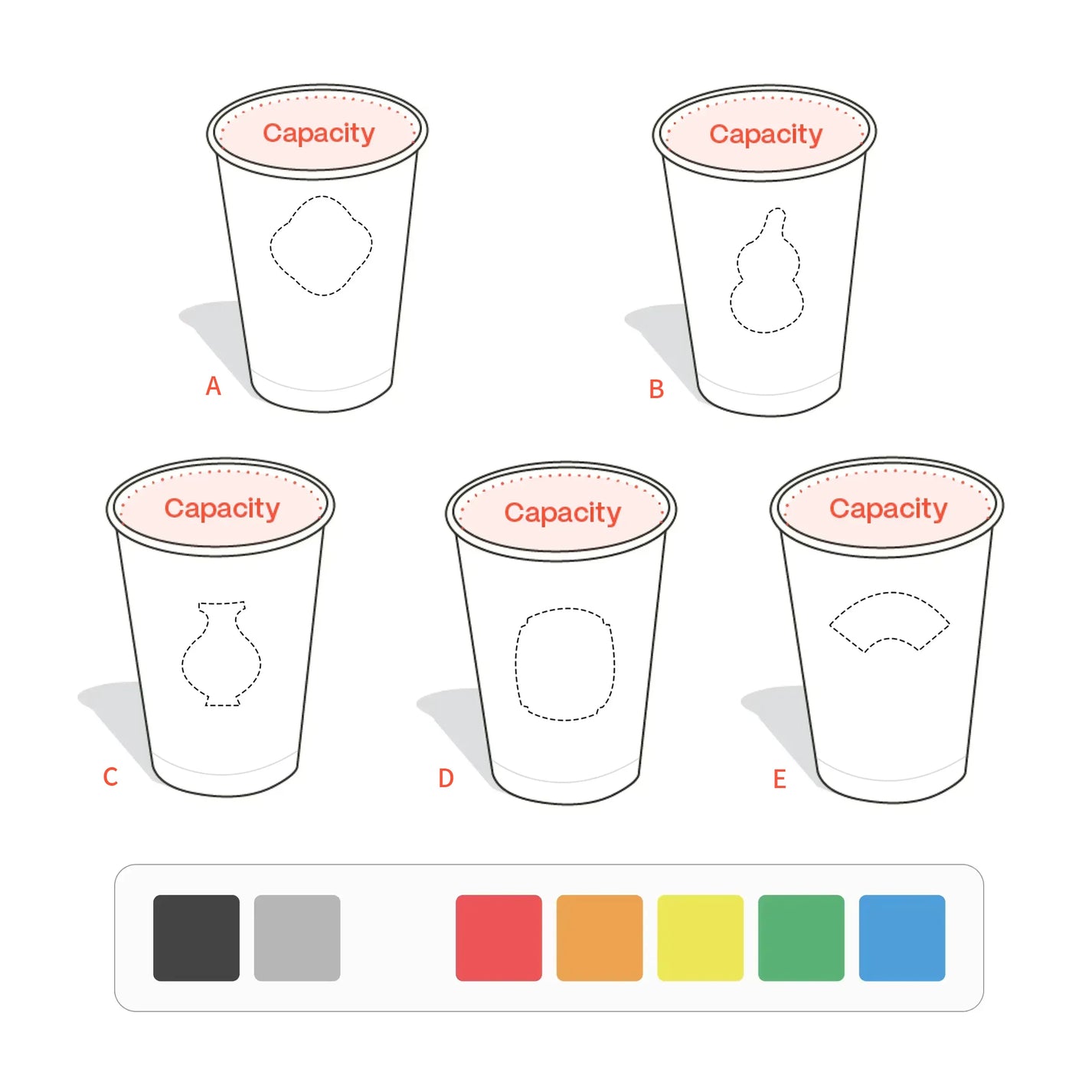 Capacity
A

Capacity
B

Capacity
C

Capacity
D

Capacity
E